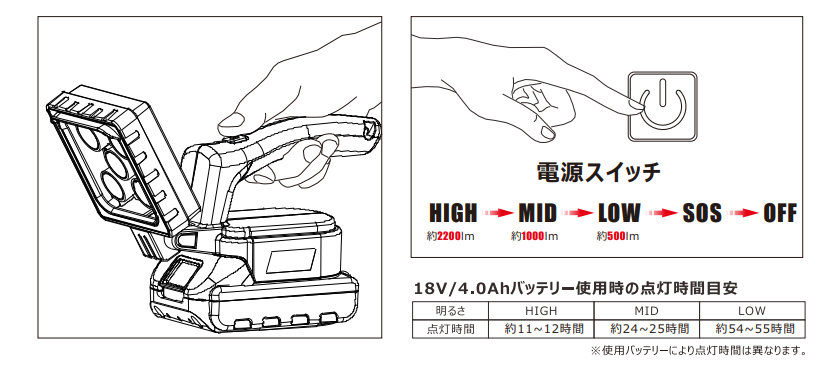 電源スイッチ

HIGH → MID → LOW → SOS → OFF

約2200lm 約1000lm 約500lm

18V/4.0Ahバッテリー使用時の点灯時間目安

| 明るさ | HIGH | MID | LOW |
|---|---|---|---|
| 点灯時間 | 約11~12時間 | 約24~25時間 | 約54~55時間 |

※使用バッテリーにより点灯時間は異なります。